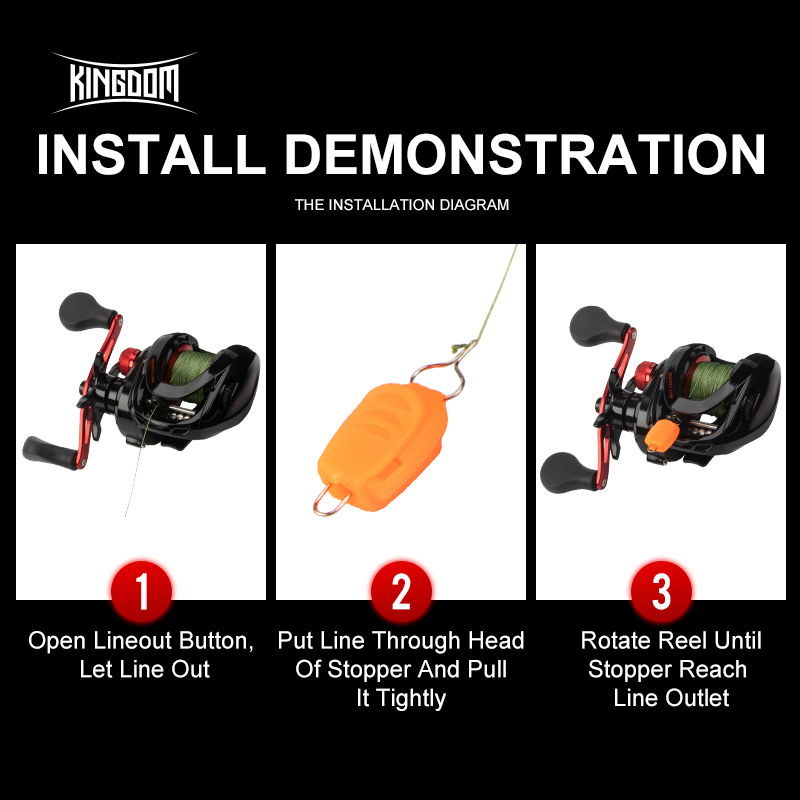 KINGDOM

INSTALL DEMONSTRATION

THE INSTALLATION DIAGRAM

1

Open Lineout Button, Let Line Out

2

Put Line Through Head Of Stopper And Pull It Tightly

3

Rotate Reel Until Stopper Reach Line Outlet